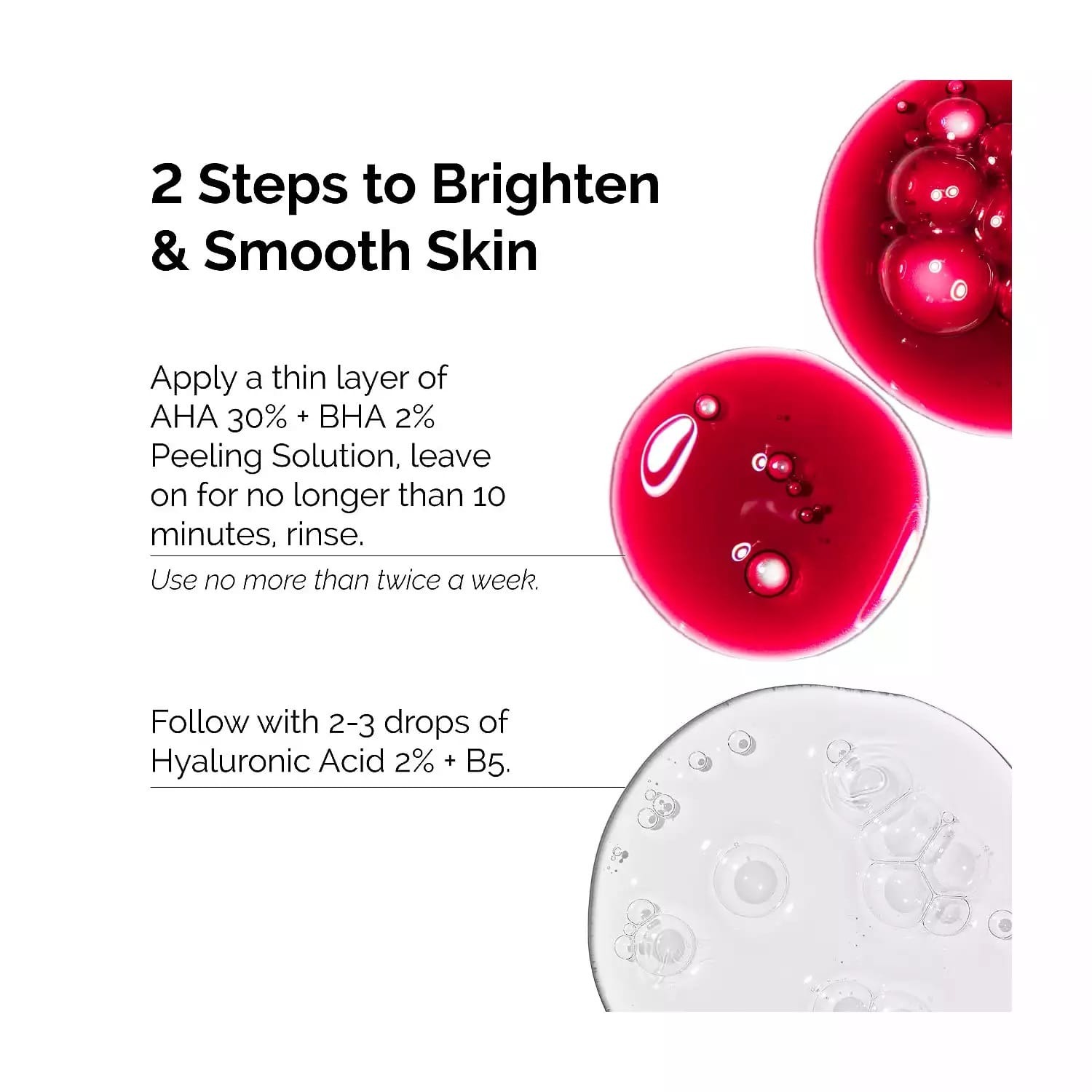 2 Steps to Brighten & Smooth Skin

Apply a thin layer of AHA 30% + BHA 2% Peeling Solution, leave on for no longer than 10 minutes, rinse.

Use no more than twice a week.

Follow with 2-3 drops of Hyaluronic Acid 2% + B5.